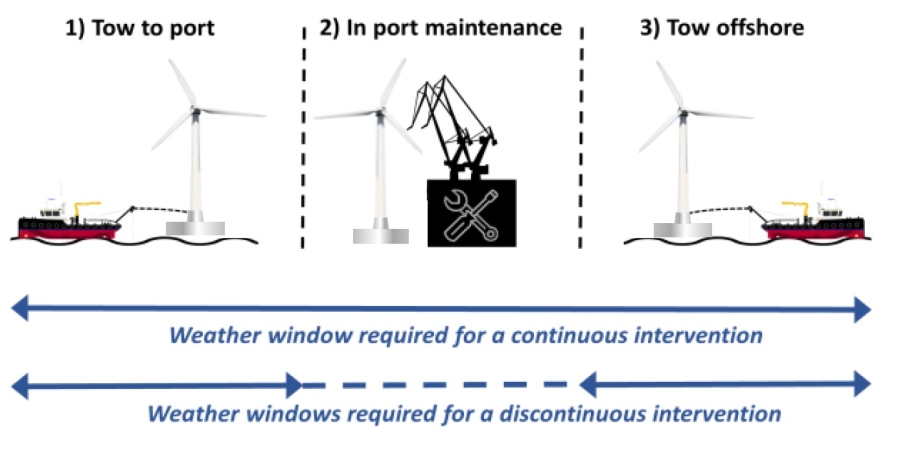 1) Tow to port

2) In port maintenance

3) Tow offshore

Weather window required for a continuous intervention

Weather windows required for a discontinuous intervention